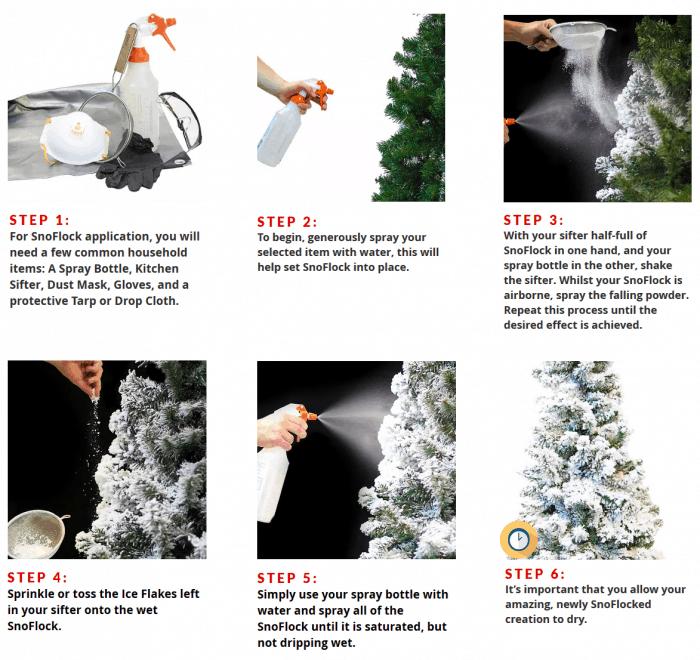 STEP 1:
For SnoFlock application, you will need a few common household items: A Spray Bottle, Kitchen Sifter, Dust Mask, Gloves, and a protective Tarp or Drop Cloth.

STEP 2:
To begin, generously spray your selected item with water, this will help set SnoFlock into place.

STEP 3:
With your sifter half-full of SnoFlock in one hand, and your spray bottle in the other, shake the sifter. Whilst your SnoFlock is airborne, spray the falling powder. Repeat this process until the desired effect is achieved.

STEP 4:
Sprinkle or toss the Ice Flakes left in your sifter onto the wet SnoFlock.

STEP 5:
Simply use your spray bottle with water and spray all of the SnoFlock until it is saturated, but not dripping wet.

STEP 6:
It's important that you allow your amazing, newly SnoFlocked creation to dry.