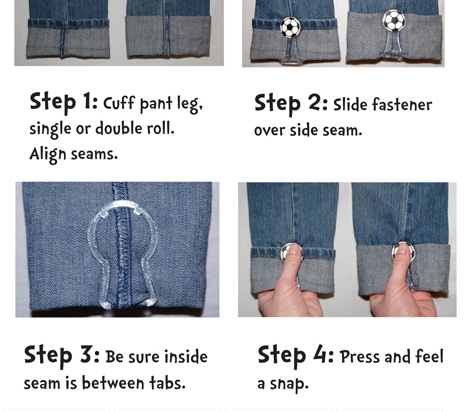 Step 1: Cuff pant leg, single or double roll. Align seams.

Step 2: Slide fastener over side seam.

Step 3: Be sure inside seam is between tabs.

Step 4: Press and feel a snap.